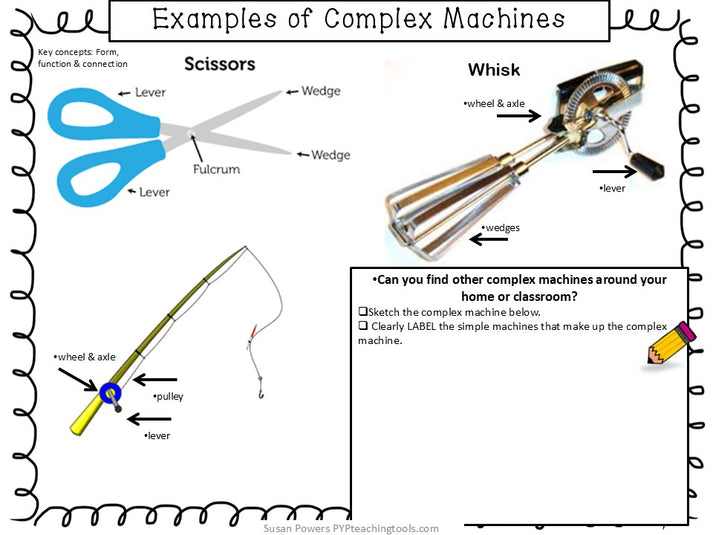 Examples of Complex Machines

Key concepts: Form, function & connection

Scissors

Lever

Wedge

Wedge

Fulcrum

Lever

Whisk

•wheel & axle

•lever

•wedges

•wheel & axle

•pulley

•lever

•Can you find other complex machines around your home or classroom?

❑Sketch the complex machine below.

❑ Clearly LABEL the simple machines that make up the complex machine.

Susan Powers PYPteachingtools.com