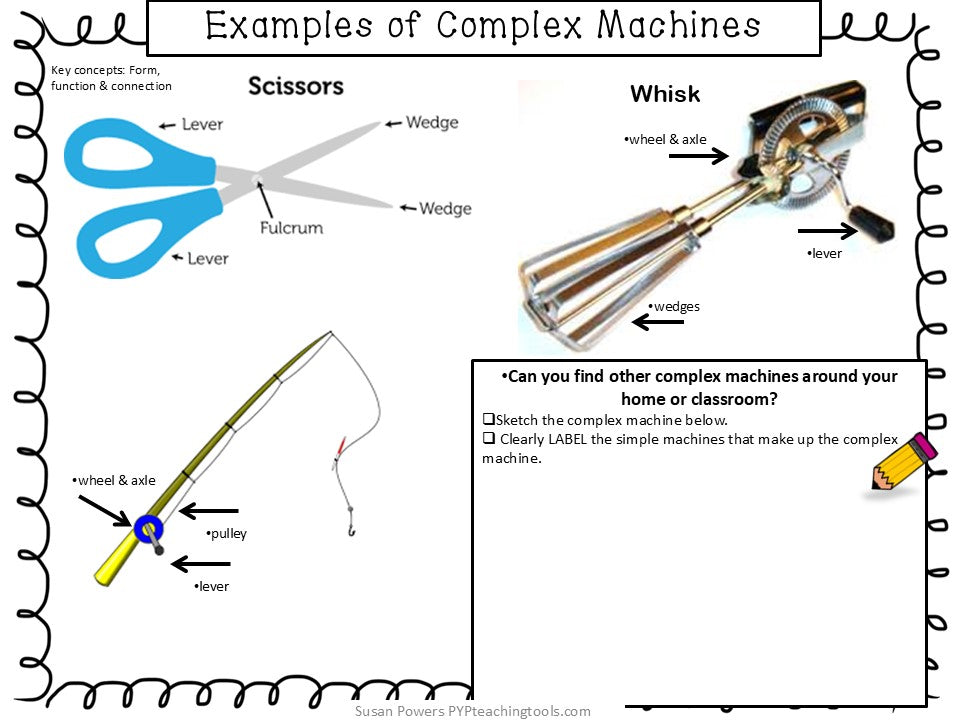 Examples of Complex Machines

Key concepts: Form, function & connection

Scissors

Lever

Wedge

Wedge

Fulcrum

Lever

Whisk

•wheel & axle

•lever

•wedges

•wheel & axle

•pulley

•lever

•Can you find other complex machines around your home or classroom?

❑Sketch the complex machine below.

❑ Clearly LABEL the simple machines that make up the complex machine.

Susan Powers PYPteachingtools.com